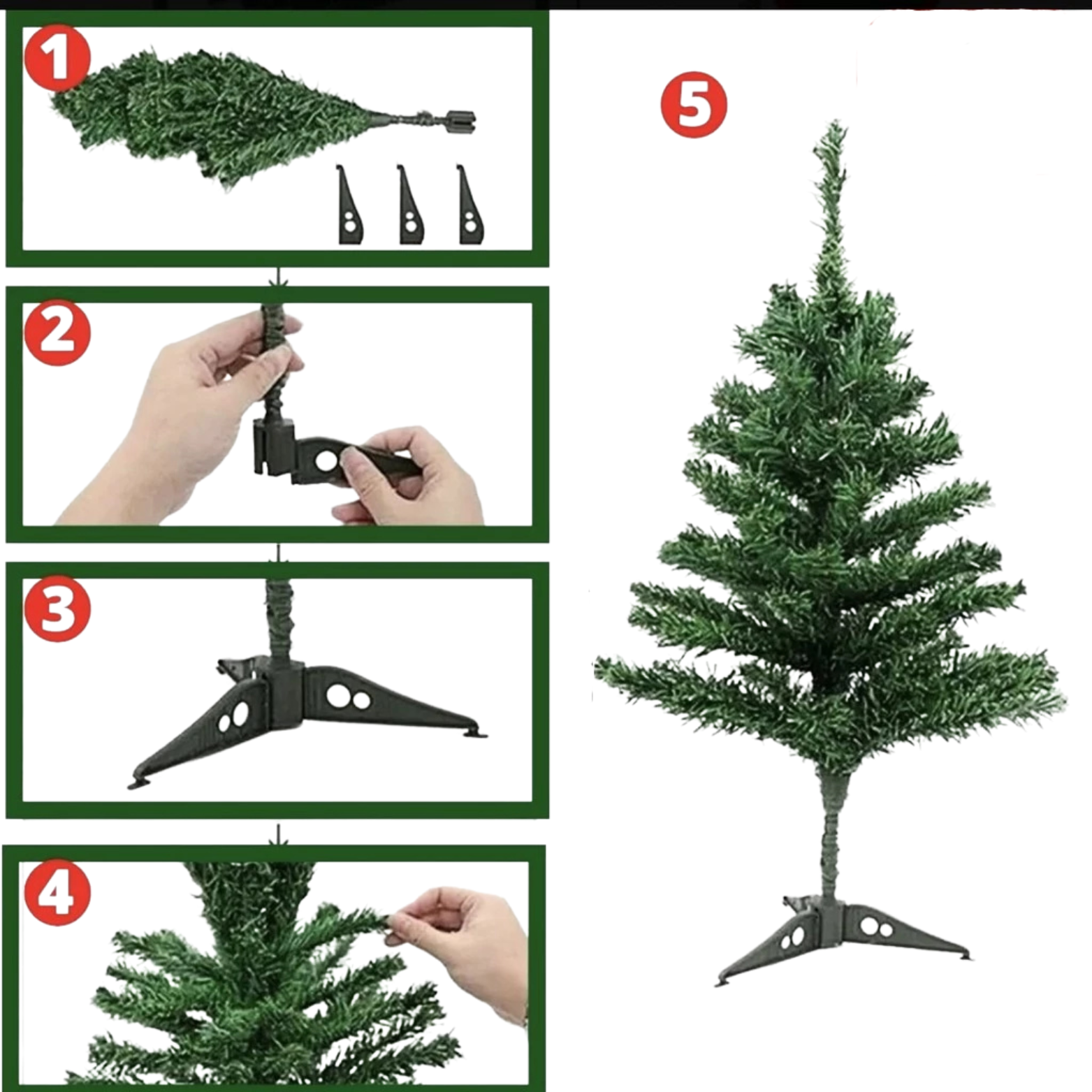 1

2

3

4

5