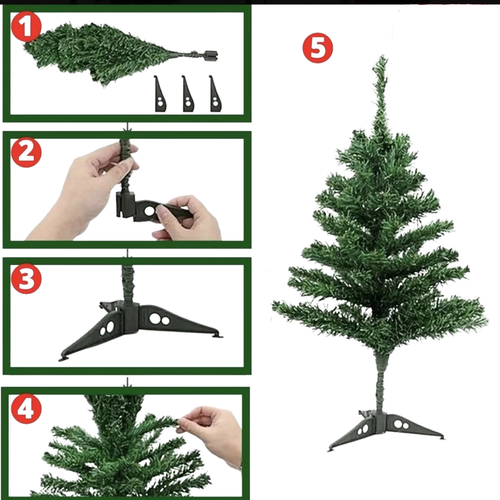 1
2
3
4
5